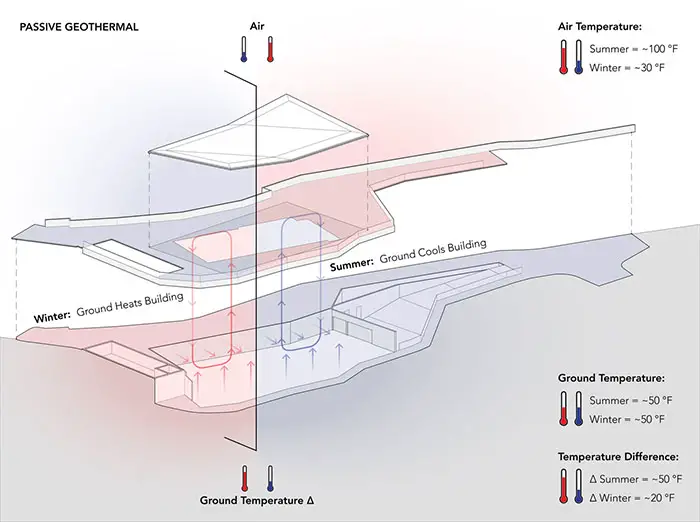 PASSIVE GEOTHERMAL

Air

Air Temperature:

Summer = ~100 °F
Winter = ~30 °F

Summer: Ground Cools Building

Winter: Ground Heats Building

Ground Temperature:

Summer = ~50 °F
Winter = ~50 °F

Temperature Difference:

Δ Summer = ~50 °F
Δ Winter = ~20 °F

Ground Temperature Δ