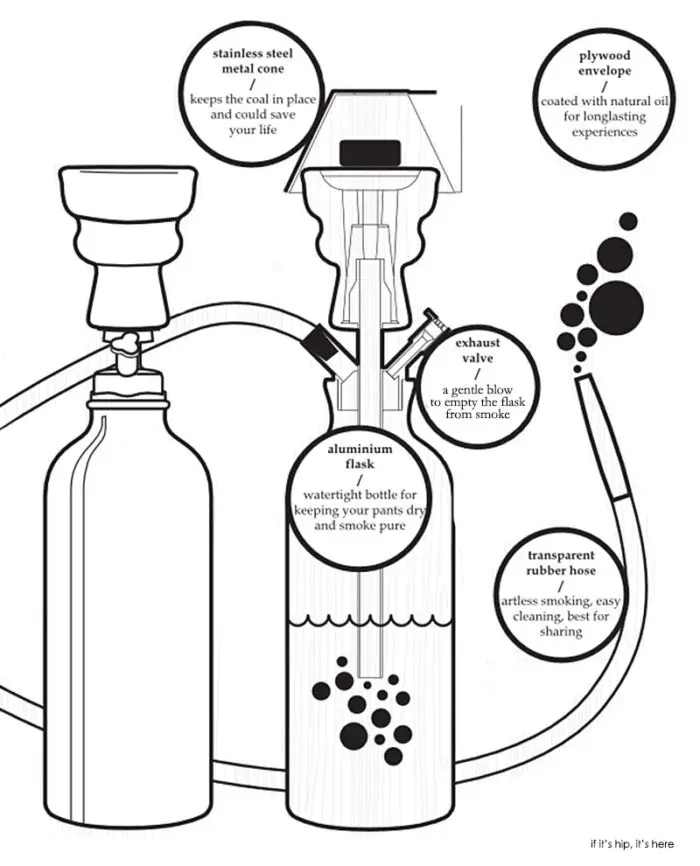 stainless steel metal cone
/
keeps the coal in place and could save your life

plywood envelope
/
coated with natural oil for longlasting experiences

exhaust valve
/
a gentle blow to empty the flask from smoke

aluminium flask
/
watertight bottle for keeping your pants dry and smoke pure

transparent rubber hose
/
artless smoking, easy cleaning, best for sharing

if it's hip, it's here