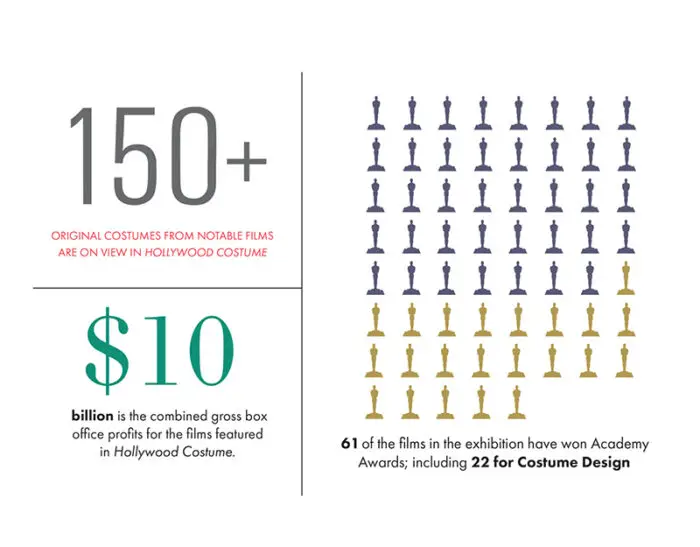 150+

ORIGINAL COSTUMES FROM NOTABLE FILMS ARE ON VIEW IN HOLLYWOOD COSTUME

$10

billion is the combined gross box office profits for the films featured in Hollywood Costume.

61 of the films in the exhibition have won Academy Awards; including 22 for Costume Design