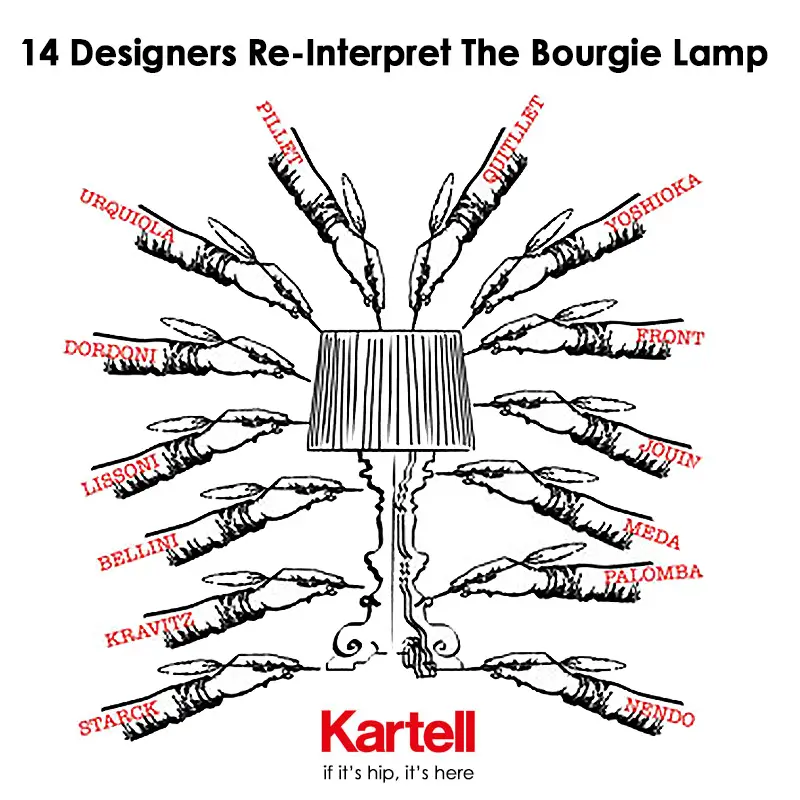 14 Designers Re-Interpret The Bourgie Lamp

PILLET

QUITLLET

URQUIOLA

YOSHIOKA

DORDONI

FRONT

LISSONI

JOUIN

BELLINI

MEDA

KRAVITZ

PALOMBA

STARCK

NENDO

Kartell

if it's hip, it's here