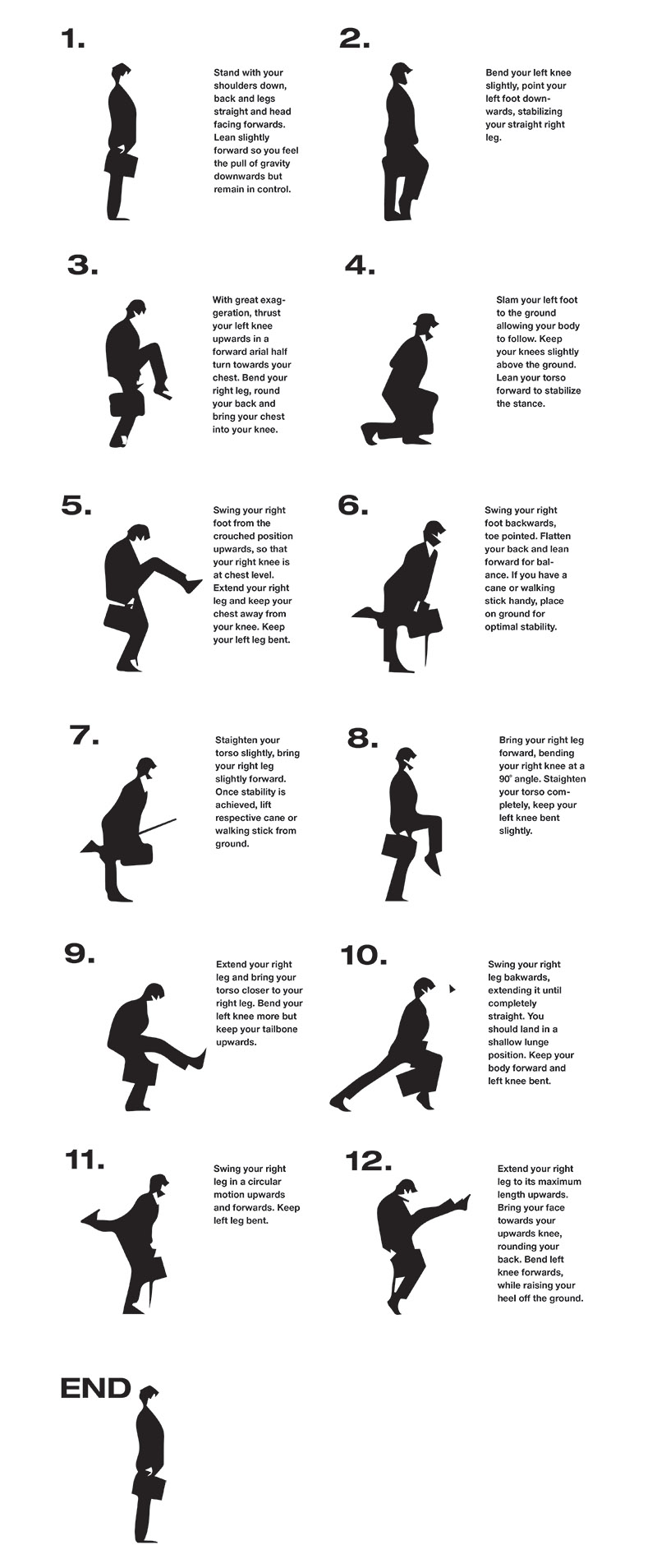 1.

Stand with your shoulders down, back and legs straight and head facing forwards. Lean slightly forward so you feel the pull of gravity downwards but remain in control.

2.

Bend your left knee slightly, point your left foot downwards, stabilizing your straight right leg.

3.

With great exaggeration, thrust your left knee upwards in a forward arial half turn towards your chest. Bend your right leg, round your back and bring your chest into your knee.

4.

Slam your left foot to the ground allowing your body to follow. Keep your knees slightly above the ground. Lean your torso forward to stabilize the stance.

5.

Swing your right foot from the crouched position upwards, so that your right knee is at chest level. Extend your right leg and keep your chest away from your knee. Keep your left leg bent.

6.

Swing your right foot backwards, toe pointed. Flatten your back and lean forward for balance. If you have a cane or walking stick handy, place on ground for optimal stability.

7.

Staighten your torso slightly, bring your right leg slightly forward. Once stability is achieved, lift respective cane or walking stick from ground.

8.

Bring your right leg forward, bending your right knee at a 90° angle. Staighten your torso completely, keep your left knee bent slightly.

9.

Extend your right leg and bring your torso closer to your right leg. Bend your left knee more but keep your tailbone upwards.

10.

Swing your right leg bakwards, extending it until completely straight. You should land in a shallow lunge position. Keep your body forward and left knee bent.

11.

Swing your right leg in a circular motion upwards and forwards. Keep left leg bent.

12.

Extend your right leg to its maximum length upwards. Bring your face towards your upwards knee, rounding your back. Bend left knee forwards, while raising your heel off the ground.

END